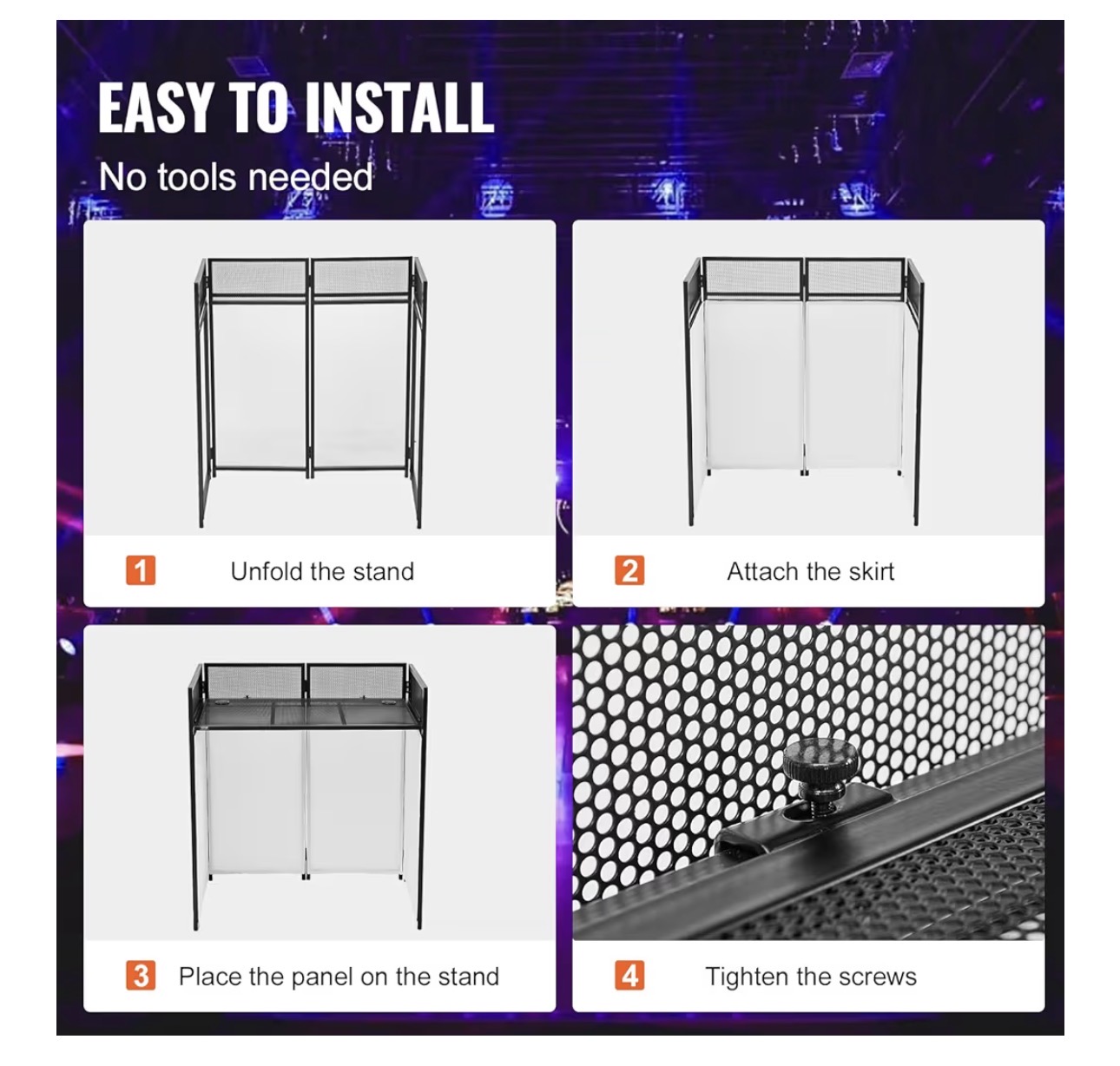 EASY TO INSTALL

No tools needed

1 Unfold the stand

2 Attach the skirt

3 Place the panel on the stand

4 Tighten the screws